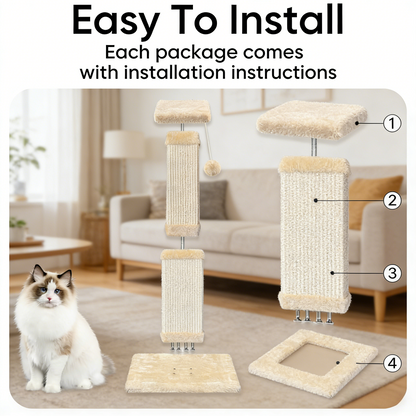 Easy To Install
Each package comes with installation instructions

1
2
3
4