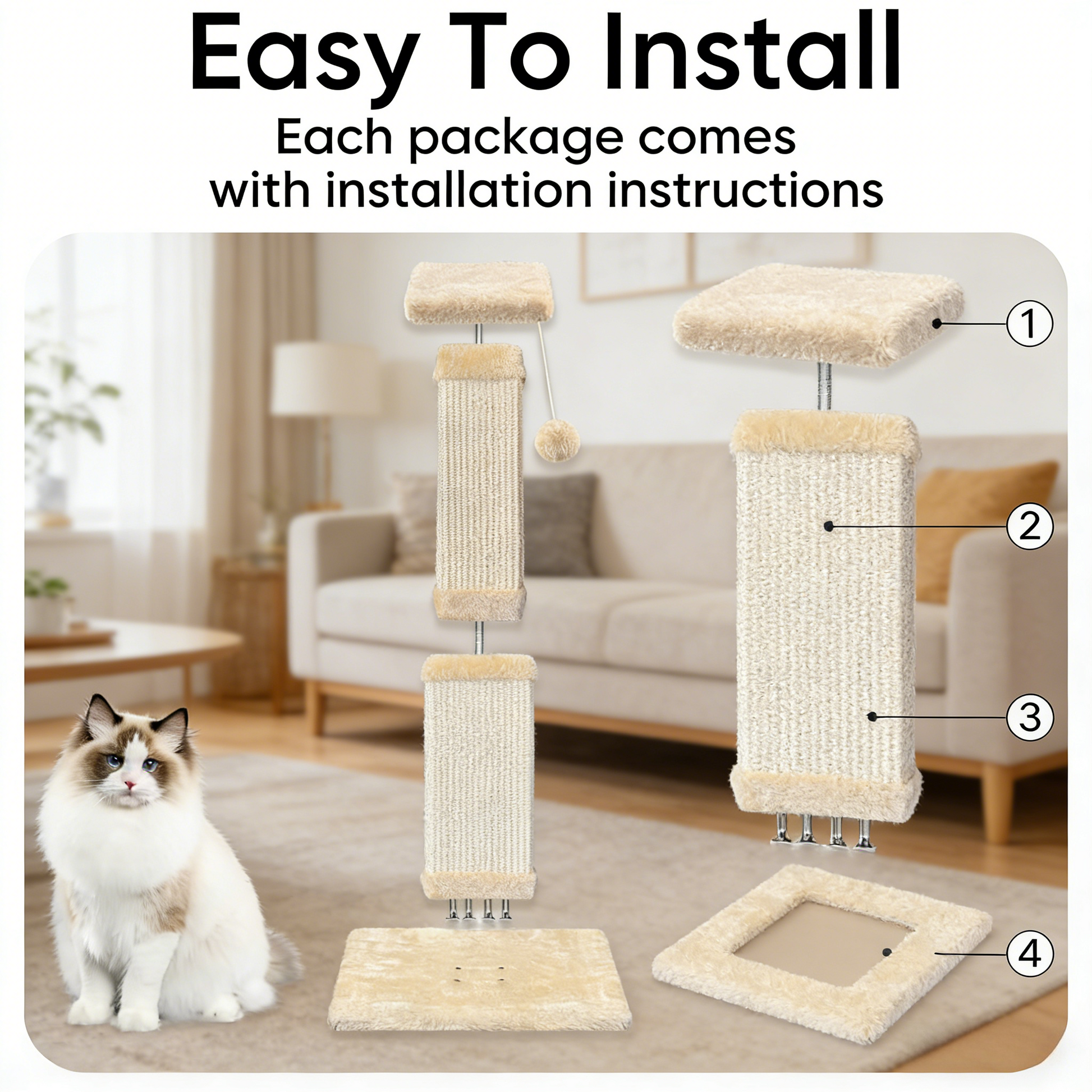 Easy To Install

Each package comes with installation instructions

①

②

③

④